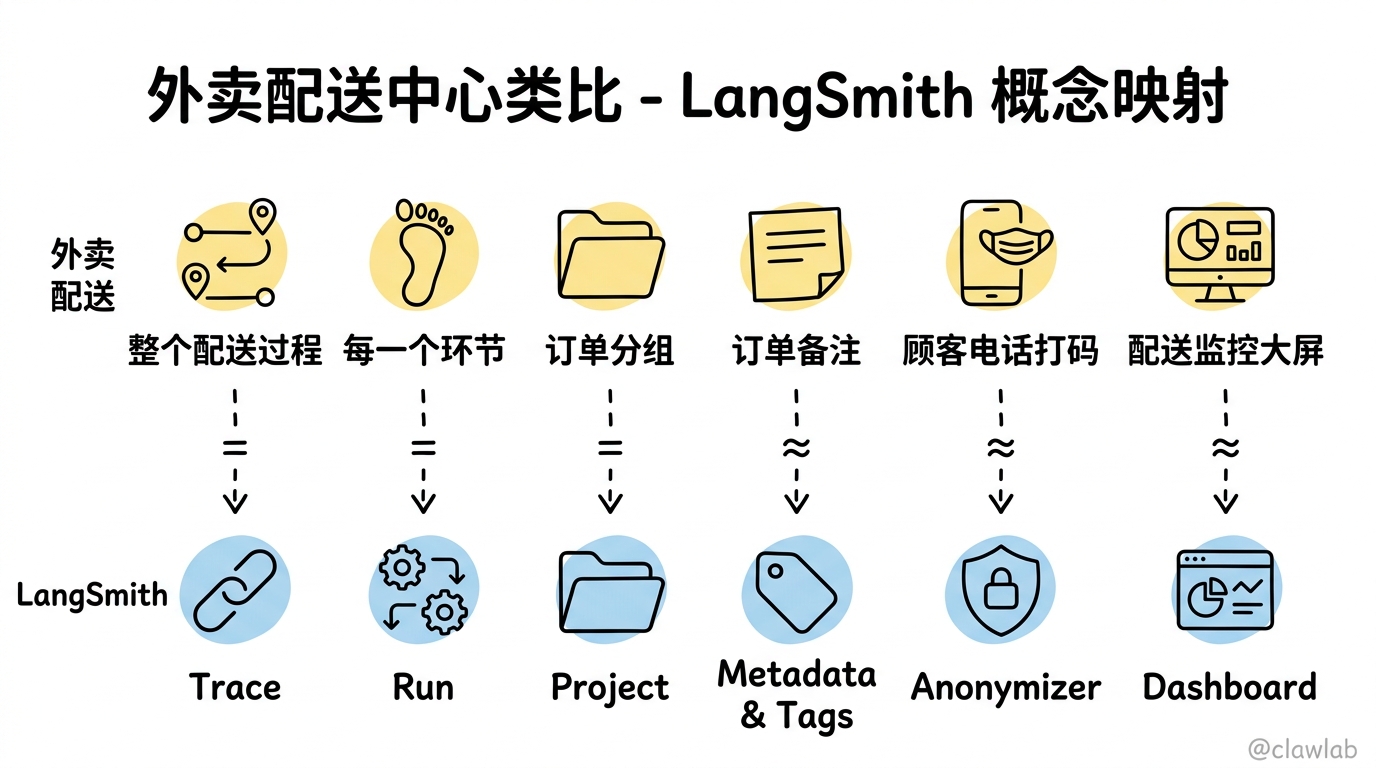 外卖配送中心类比 - LangSmith 概念映射

外卖配送

整个配送过程　每一个环节　订单分组　订单备注　顾客电话打码　配送监控大屏

=　=　=　≈　≈　≈

LangSmith

Trace　Run　Project　Metadata & Tags　Anonymizer　Dashboard

@clawlab