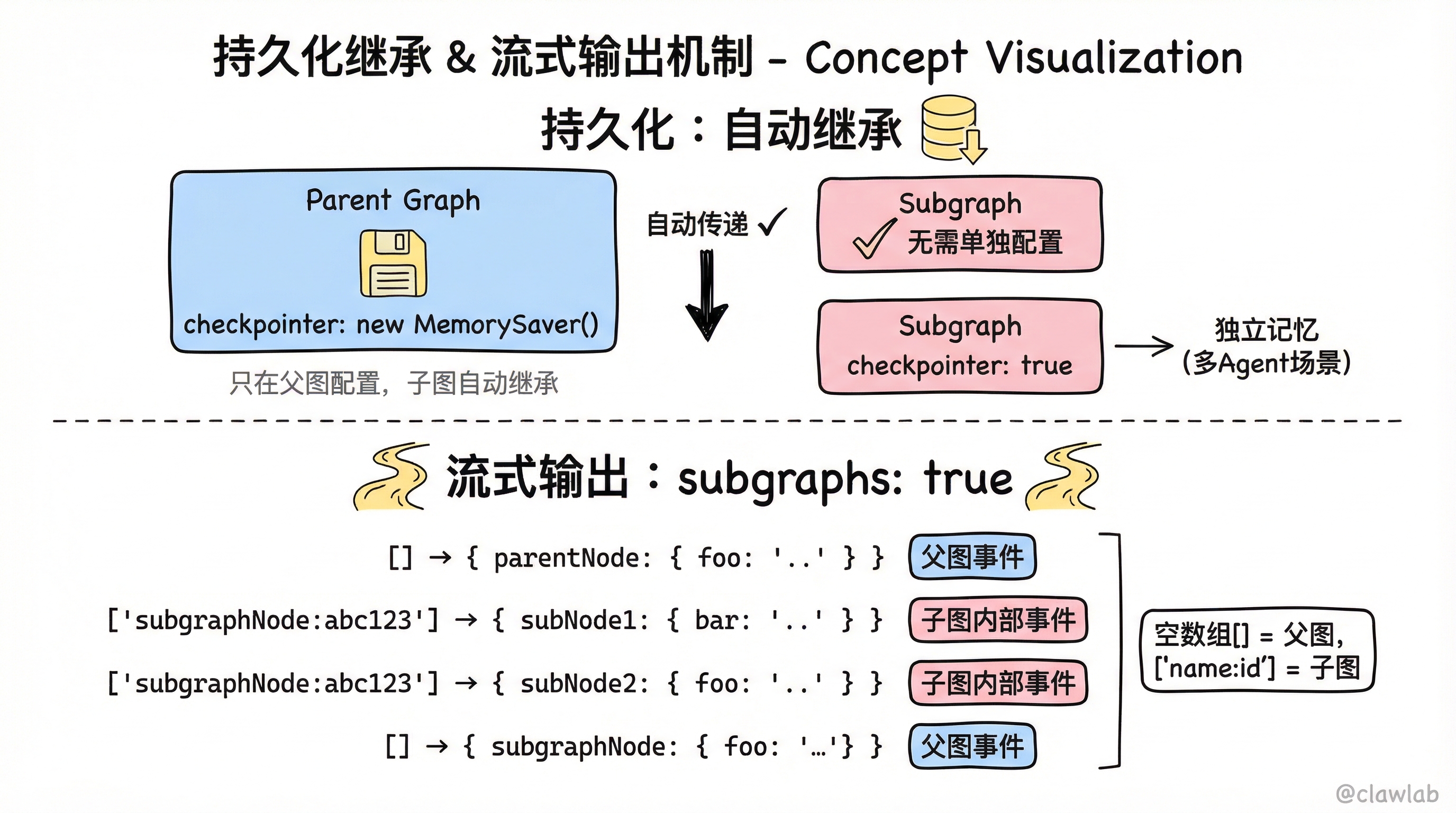 持久化继承 & 流式输出机制 - Concept Visualization

持久化：自动继承

Parent Graph

checkpointer: new MemorySaver()

只在父图配置，子图自动继承

自动传递 ✓

Subgraph
✓ 无需单独配置

Subgraph
checkpointer: true

→ 独立记忆
(多Agent场景)

流式输出：subgraphs: true

[] → { parentNode: { foo: '..' } } 父图事件

['subgraphNode:abc123'] → { subNode1: { bar: '..' } } 子图内部事件

['subgraphNode:abc123'] → { subNode2: { foo: '..' } } 子图内部事件

[] → { subgraphNode: { foo: '...'} } 父图事件

空数组[] = 父图,
['name:id'] = 子图

@clawlab