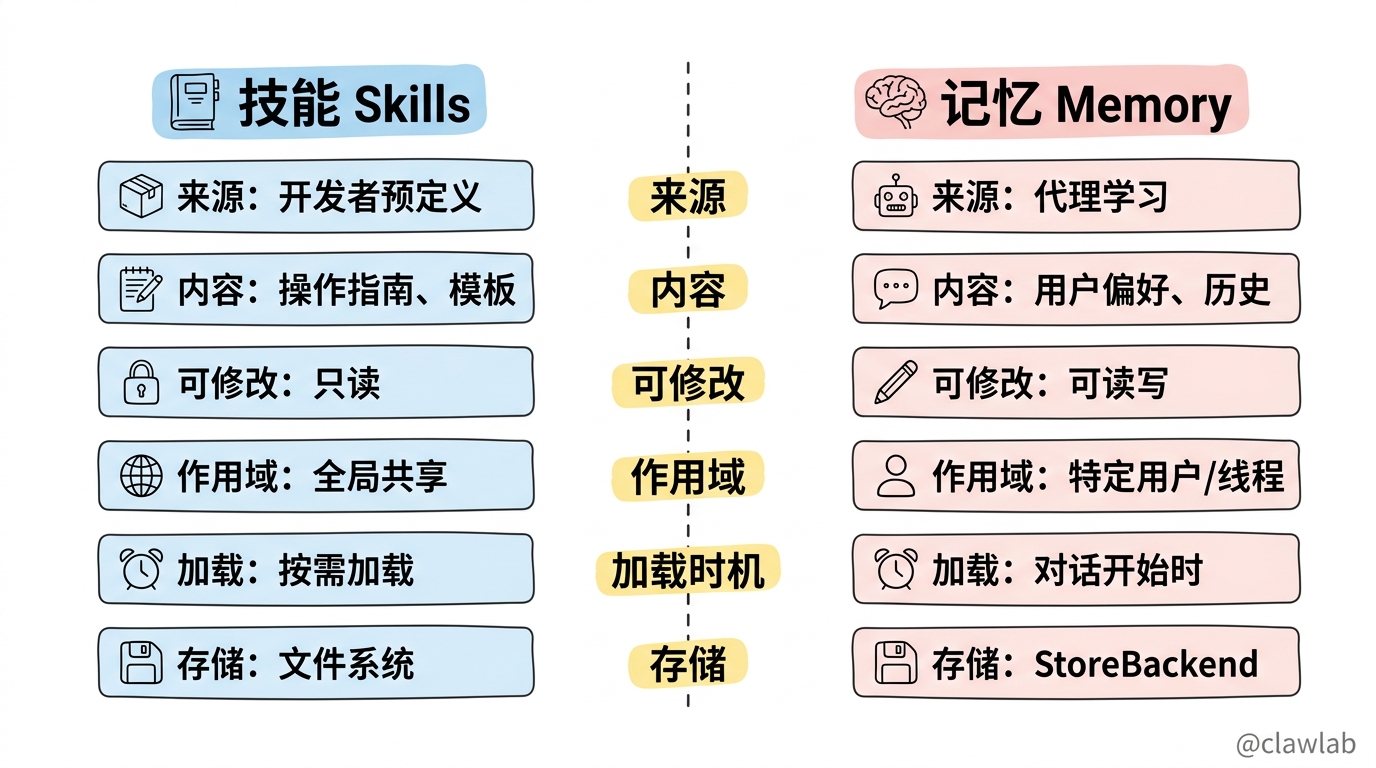 技能 Skills

来源：开发者预定义

内容：操作指南、模板

可修改：只读

作用域：全局共享

加载：按需加载

存储：文件系统

来源

内容

可修改

作用域

加载时机

存储

记忆 Memory

来源：代理学习

内容：用户偏好、历史

可修改：可读写

作用域：特定用户/线程

加载：对话开始时

存储：StoreBackend

@clawlab